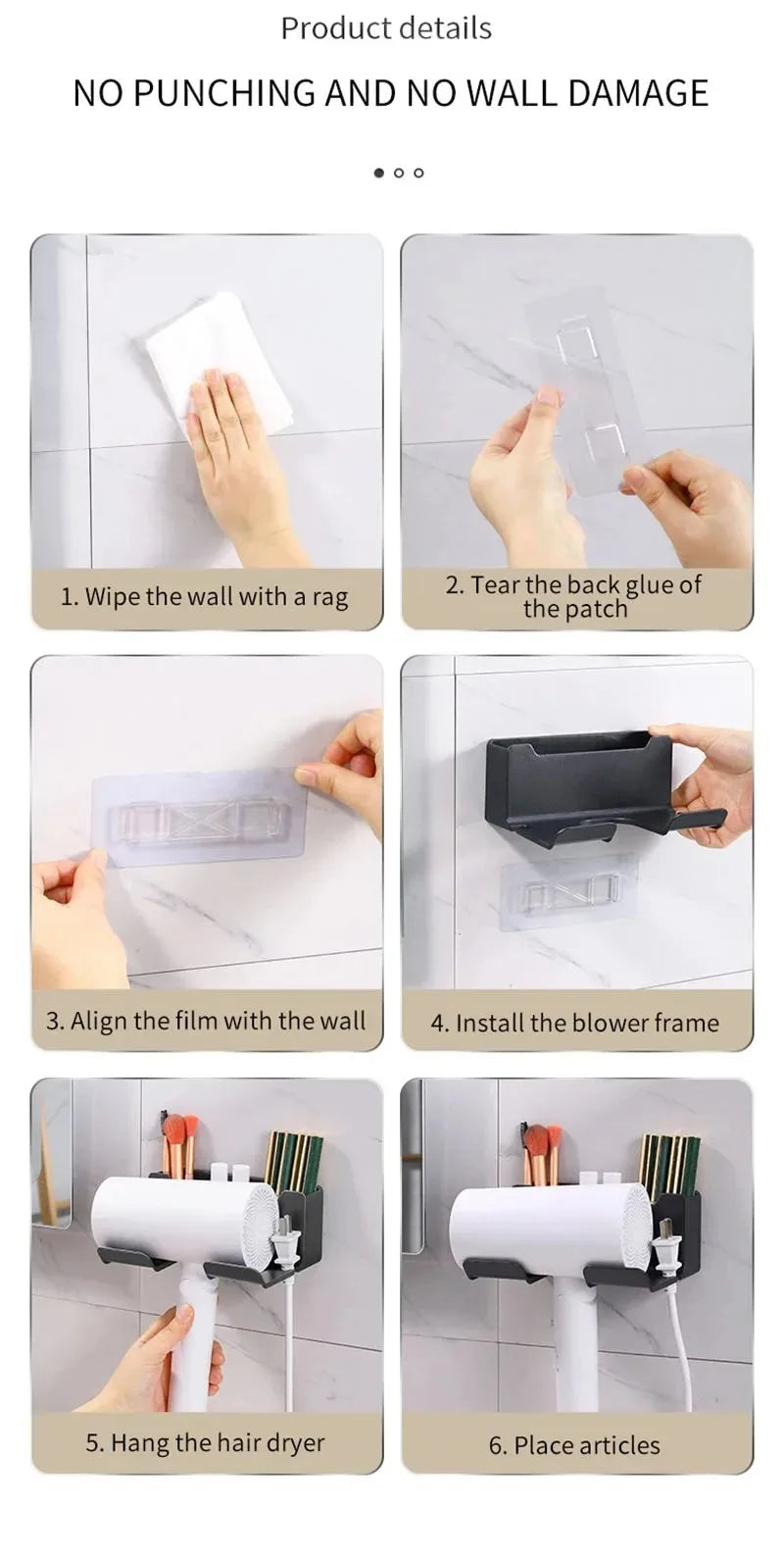 Product details

NO PUNCHING AND NO WALL DAMAGE

1. Wipe the wall with a rag

2. Tear the back glue of the patch

3. Align the film with the wall

4. Install the blower frame

5. Hang the hair dryer

6. Place articles